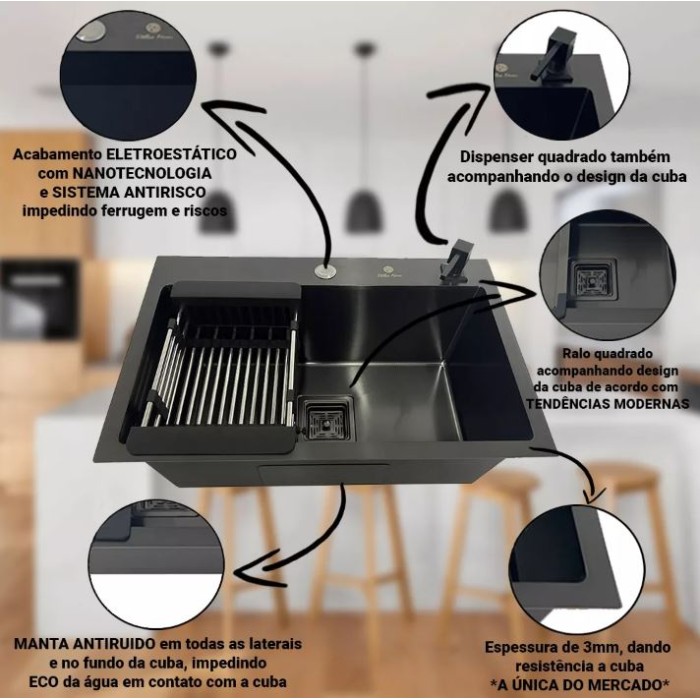 Acabamento ELETROESTÁTICO com NANOTECNOLOGIA e SISTEMA ANTIRISCO impedindo ferrugem e riscos

Dispenser quadrado também acompanhando o design da cuba

Ralo quadrado acompanhando design da cuba de acordo com TENDÊNCIAS MODERNAS

MANTA ANTIRUIDO em todas as laterais e no fundo da cuba, impedindo ECO da água em contato com a cuba

Espessura de 3mm, dando resistência a cuba *A ÚNICA DO MERCADO*